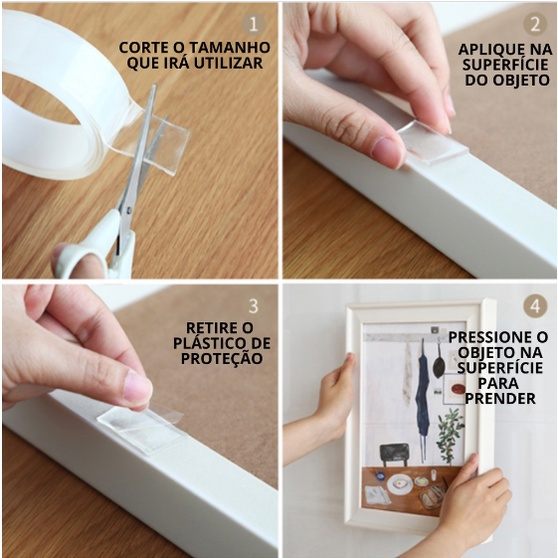 1

CORTE O TAMANHO QUE IRÁ UTILIZAR

2

APLIQUE NA SUPERFÍCIE DO OBJETO

3

RETIRE O PLÁSTICO DE PROTEÇÃO

4

PRESSIONE O OBJETO NA SUPERFÍCIE PARA PRENDER